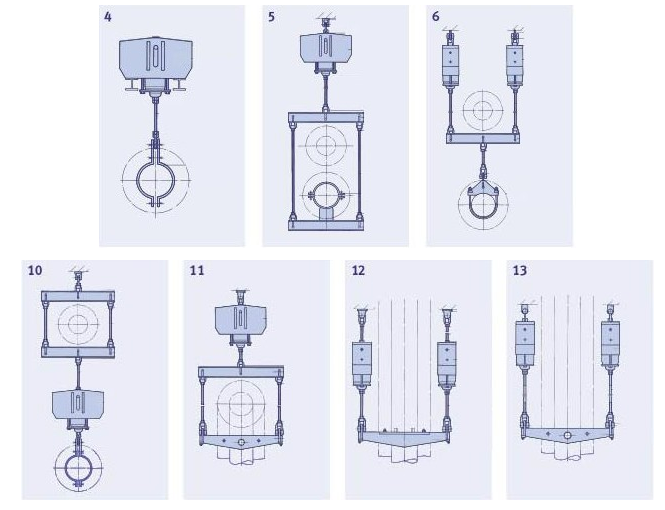 4

5

6

10

11

12

13